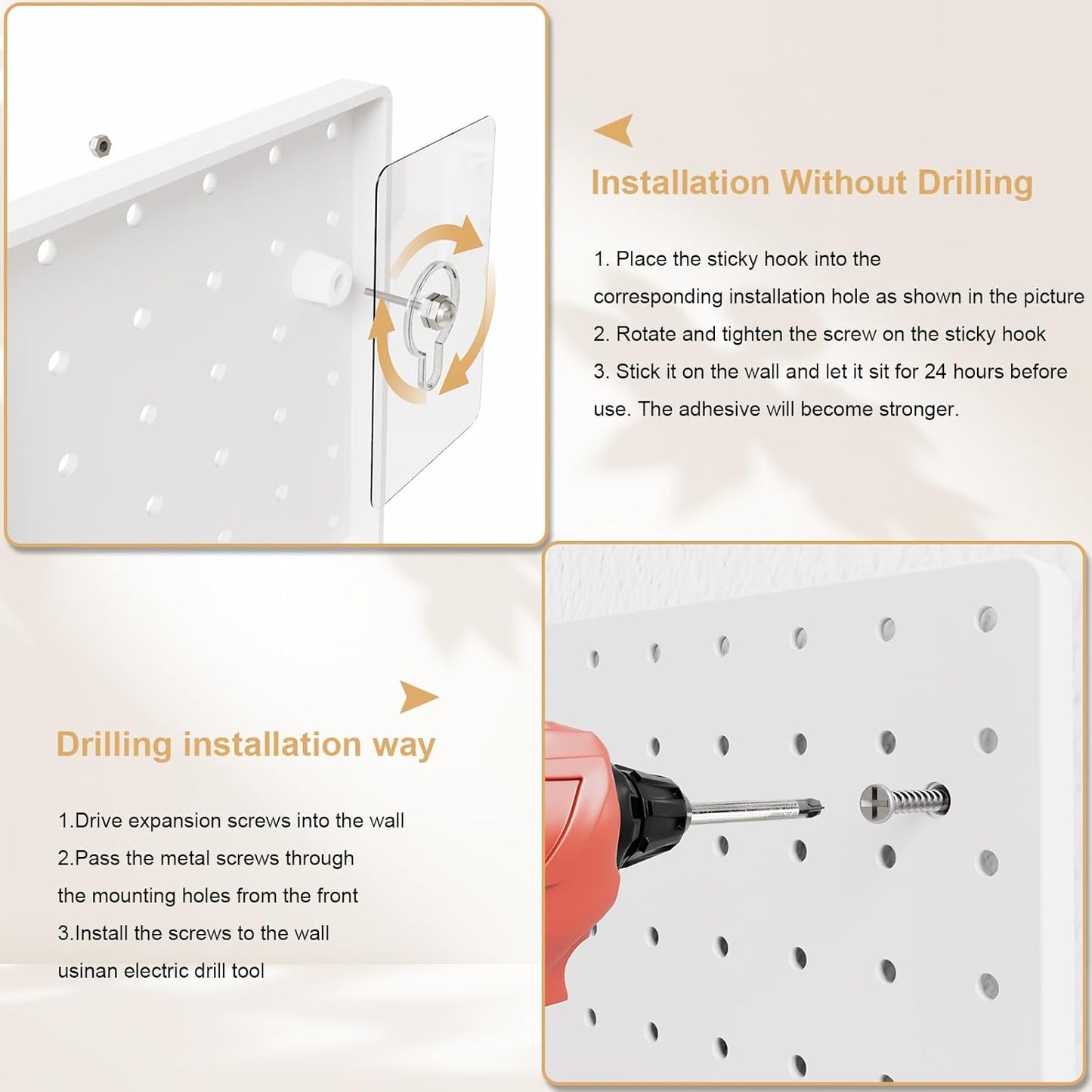 Installation Without Drilling

1. Place the sticky hook into the corresponding installation hole as shown in the picture
2. Rotate and tighten the screw on the sticky hook
3. Stick it on the wall and let it sit for 24 hours before use. The adhesive will become stronger.

Drilling installation way

1.Drive expansion screws into the wall
2.Pass the metal screws through the mounting holes from the front
3.Install the screws to the wall usinan electric drill tool